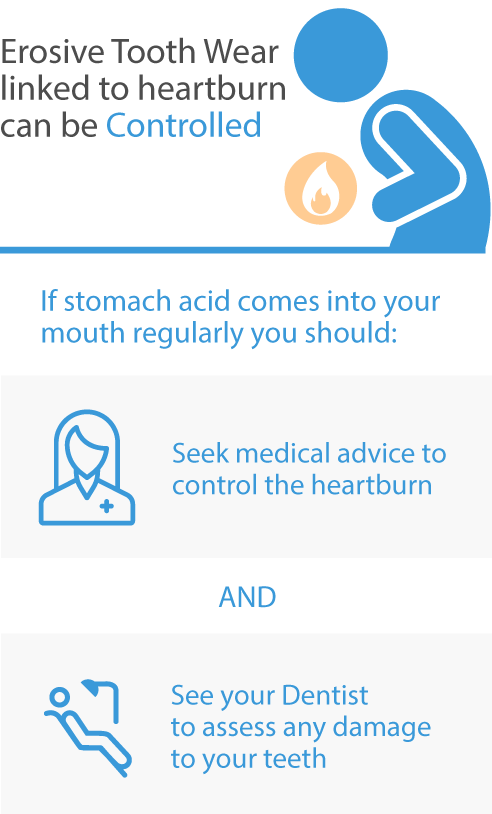 Erosive Tooth Wear linked to heartburn can be Controlled

If stomach acid comes into your mouth regularly you should:

Seek medical advice to control the heartburn

AND

See your Dentist to assess any damage to your teeth