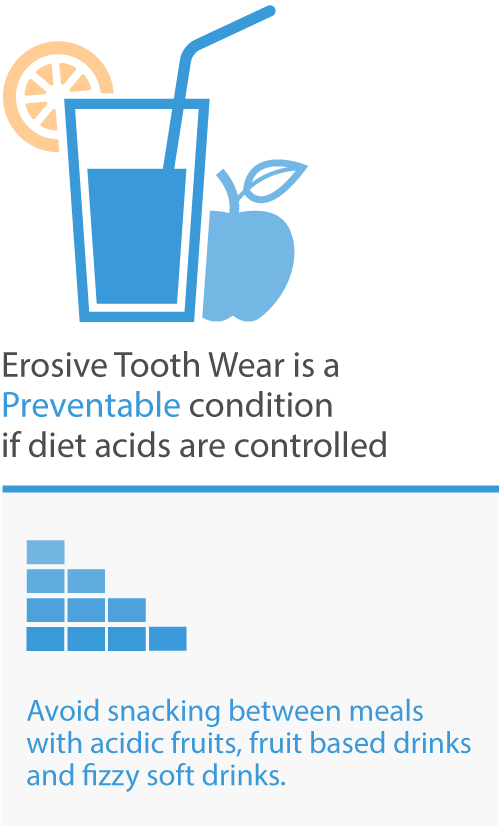 Erosive Tooth Wear is a Preventable condition if diet acids are controlled

Avoid snacking between meals with acidic fruits, fruit based drinks and fizzy soft drinks.