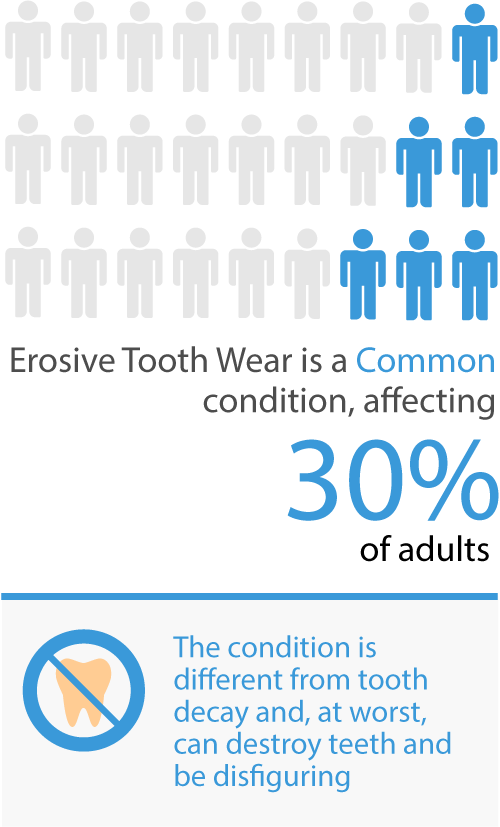 Erosive Tooth Wear is a Common condition, affecting

30%

of adults

The condition is different from tooth decay and, at worst, can destroy teeth and be disfiguring